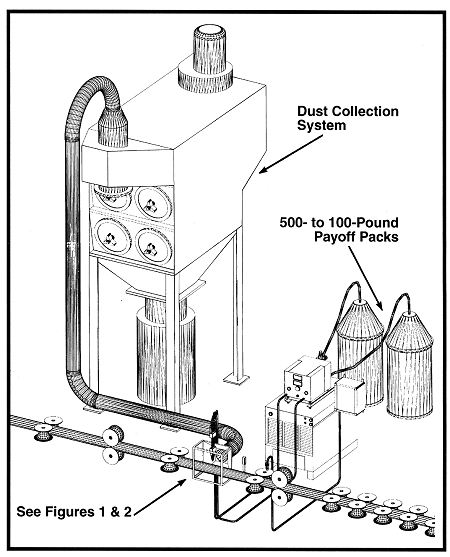 Dust Collection System

500- to 100-Pound Payoff Packs

See Figures 1 & 2